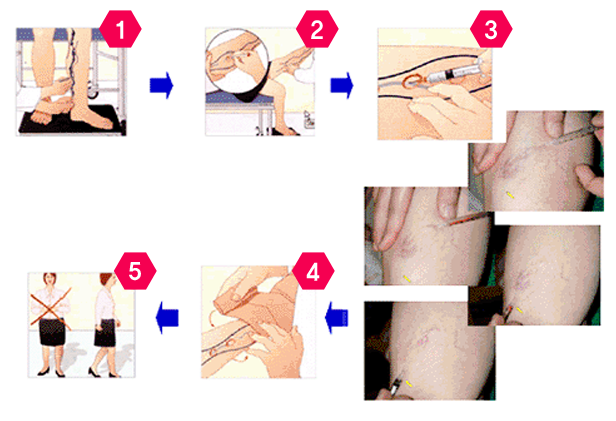 1
2
3
4
5